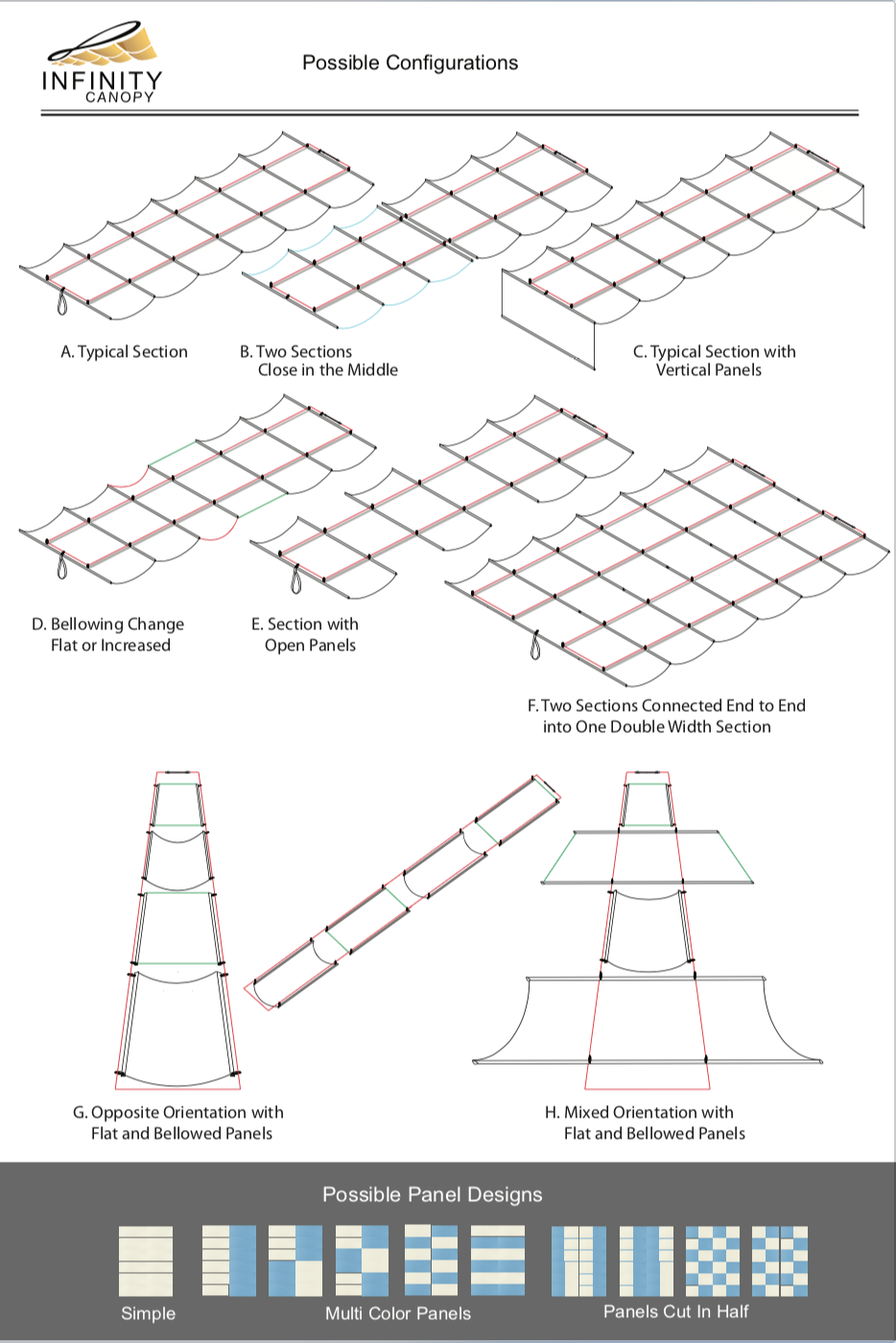 INFINITY
CANOPY

Possible Configurations

A. Typical Section

B. Two Sections Close in the Middle

C. Typical Section with Vertical Panels

D. Bellowing Change Flat or Increased

E. Section with Open Panels

F. Two Sections Connected End to End into One Double Width Section

G. Opposite Orientation with Flat and Bellowed Panels

H. Mixed Orientation with Flat and Bellowed Panels

Possible Panel Designs

Simple

Multi Color Panels

Panels Cut In Half